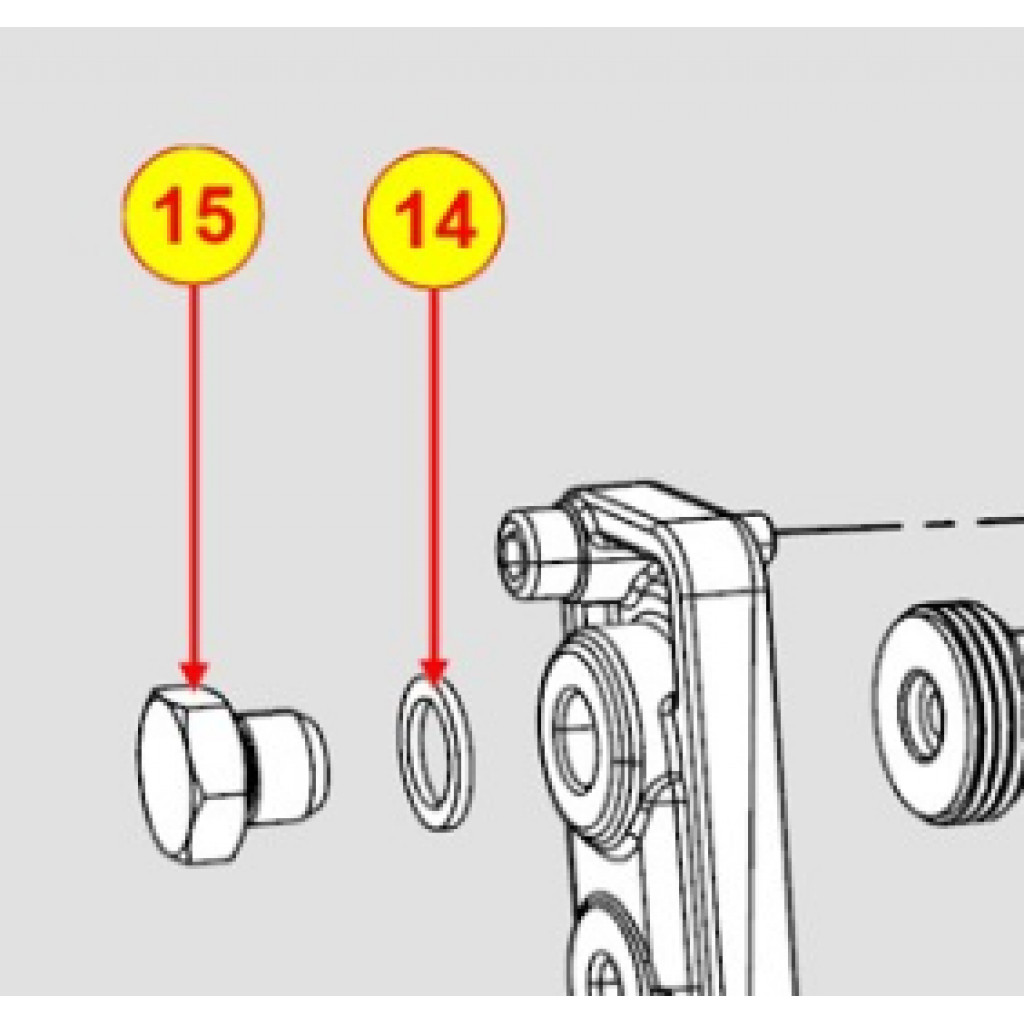 15

14